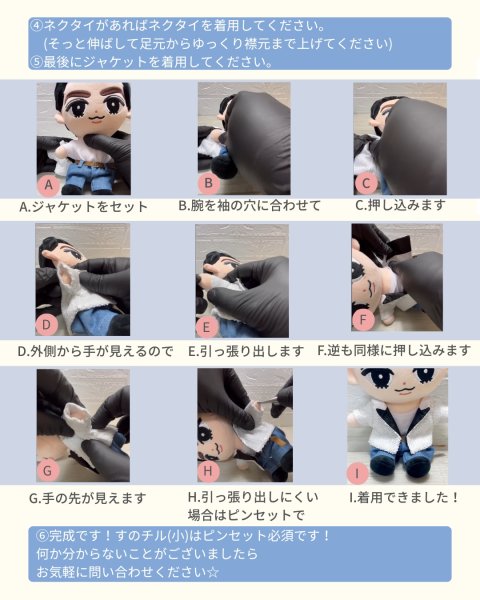 ④ネクタイがあればネクタイを着用してください。
(そっと伸ばして足元からゆっくり襟元まで上げてください)
⑤最後にジャケットを着用してください。

A

A.ジャケットをセット

B

B.腕を袖の穴に合わせて

C

C.押し込みます

D

D.外側から手が見えるので

E

E.引っ張り出します

F

F.逆も同様に押し込みます

G

G.手の先が見えます

H

H.引っ張り出しにくい場合はピンセットで

I

I.着用できました！

⑥完成です！すのチル(小)はピンセット必須です！
何か分からないことがございましたら
お気軽に問い合わせください☆