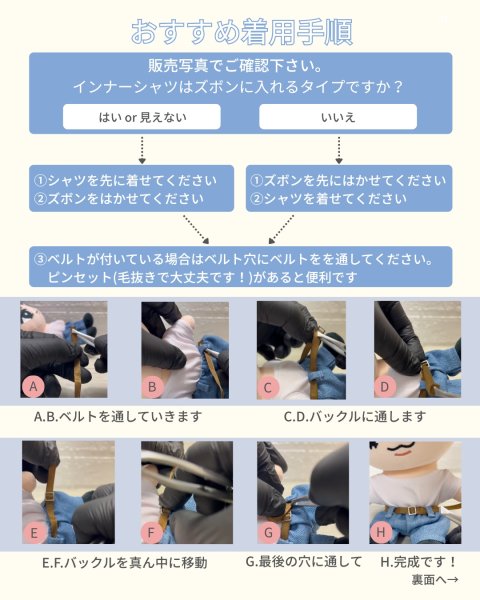 おすすめ着用手順

販売写真でご確認下さい。
インナーシャツはズボンに入れるタイプですか？

はい or 見えない

いいえ

①シャツを先に着せてください
②ズボンをはかせてください

①ズボンを先にはかせてください
②シャツを着せてください

③ベルトが付いている場合はベルト穴にベルトをを通してください。
ピンセット(毛抜きで大丈夫です！)があると便利です

A

B

C

D

A.B.ベルトを通していきます

C.D.バックルに通します

E

F

G

H

E.F.バックルを真ん中に移動

G.最後の穴に通して

H.完成です！

裏面へ→